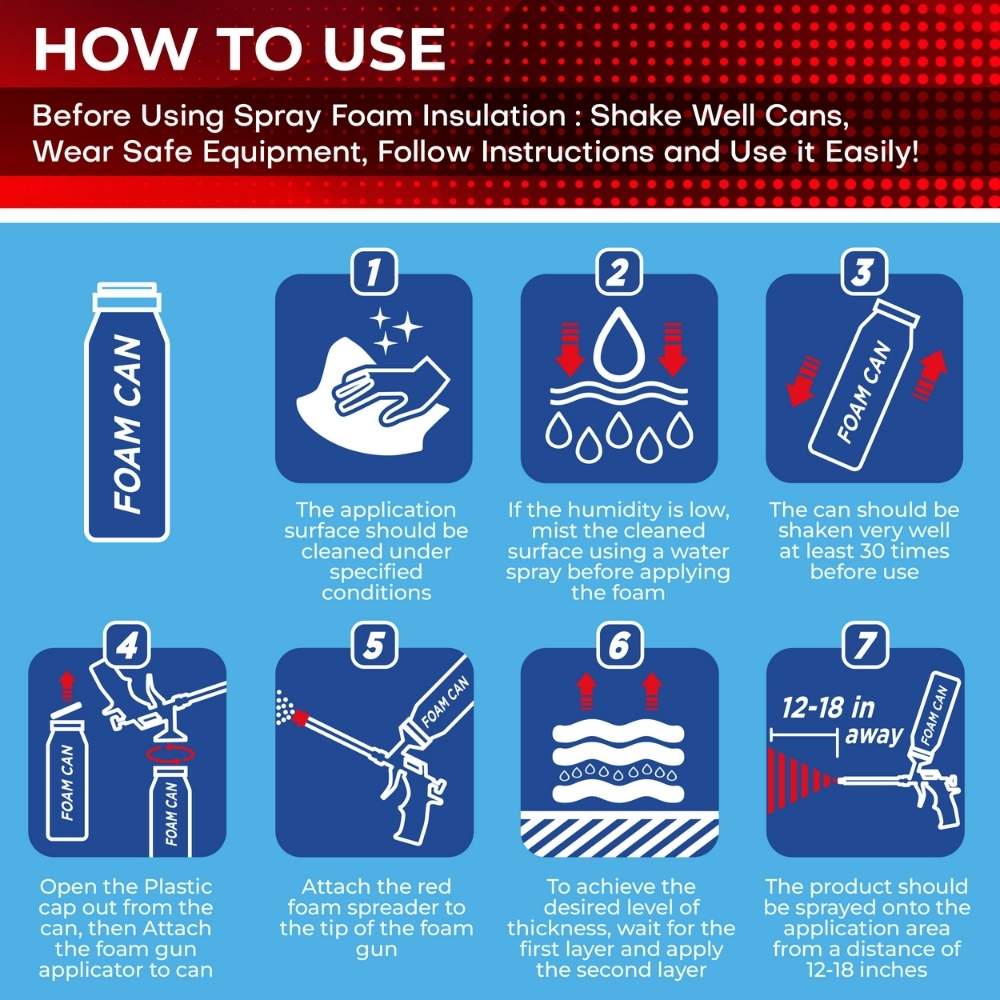 HOW TO USE

Before Using Spray Foam Insulation : Shake Well Cans, Wear Safe Equipment, Follow Instructions and Use it Easily!

FOAM CAN

1

The application surface should be cleaned under specified conditions

2

If the humidity is low, mist the cleaned surface using a water spray before applying the foam

3

FOAM CAN

The can should be shaken very well at least 30 times before use

4

FOAM CAN

FOAM CAN

Open the Plastic cap out from the can, then Attach the foam gun applicator to can

5

FOAM CAN

Attach the red foam spreader to the tip of the foam gun

6

To achieve the desired level of thickness, wait for the first layer and apply the second layer

7

12-18 in away

FOAM CAN

The product should be sprayed onto the application area from a distance of 12-18 inches