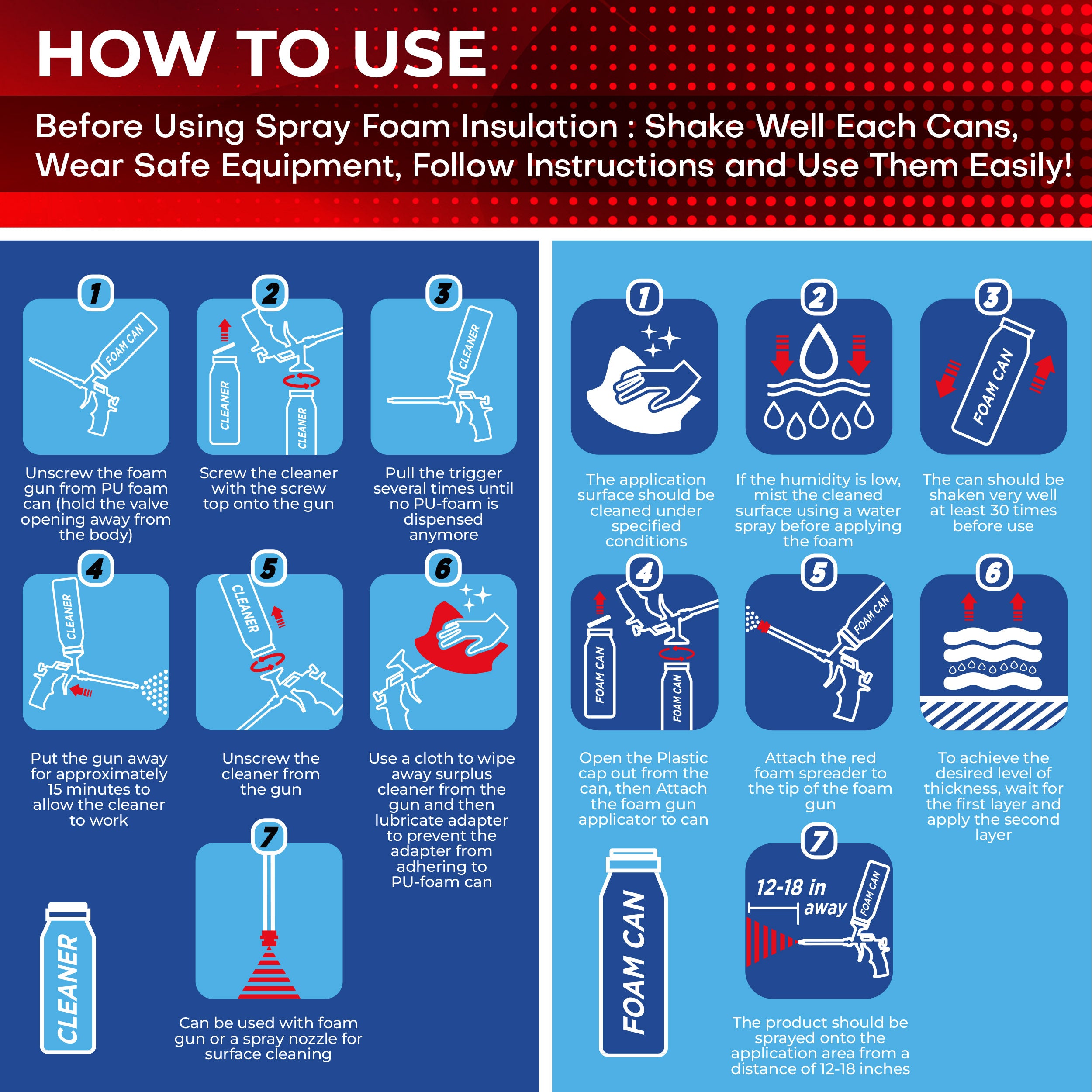 HOW TO USE

Before Using Spray Foam Insulation : Shake Well Each Cans, Wear Safe Equipment, Follow Instructions and Use Them Easily!

1
FOAM CAN
Unscrew the foam gun from PU foam can (hold the valve opening away from the body)

2
CLEANER
CLEANER
Screw the cleaner with the screw top onto the gun

3
CLEANER
Pull the trigger several times until no PU-foam is dispensed anymore

4
CLEANER
Put the gun away for approximately 15 minutes to allow the cleaner to work

5
CLEANER
Unscrew the cleaner from the gun

6
Use a cloth to wipe away surplus cleaner from the gun and then lubricate adapter to prevent the adapter from adhering to PU-foam can

7
Can be used with foam gun or a spray nozzle for surface cleaning

CLEANER

1
The application surface should be cleaned under specified conditions

2
If the humidity is low, mist the cleaned surface using a water spray before applying the foam

3
FOAM CAN
The can should be shaken very well at least 30 times before use

4
FOAM CAN
FOAM CAN
Open the Plastic cap out from the can, then Attach the foam gun applicator to can

5
FOAM CAN
Attach the red foam spreader to the tip of the foam gun

6
To achieve the desired level of thickness, wait for the first layer and apply the second layer

FOAM CAN

7
12-18 in away
FOAM CAN
The product should be sprayed onto the application area from a distance of 12-18 inches