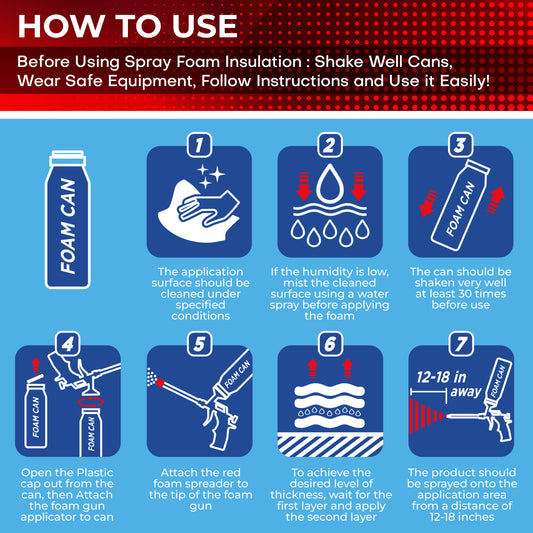 HOW TO USE

Before Using Spray Foam Insulation : Shake Well Cans, Wear Safe Equipment, Follow Instructions and Use it Easily!

FOAM CAN

1

The application surface should be cleaned under specified conditions

2

If the humidity is low, mist the cleaned surface using a water spray before applying the foam

3

FOAM CAN

The can should be shaken very well at least 30 times before use

4

FOAM CAN

FOAM CAN

Open the Plastic cap out from the can, then Attach the foam gun applicator to can

5

FOAM CAN

Attach the red foam spreader to the tip of the foam gun

6

To achieve the desired level of thickness, wait for the first layer and apply the second layer

7

12-18 in away

FOAM CAN

The product should be sprayed onto the application area from a distance of 12-18 inches